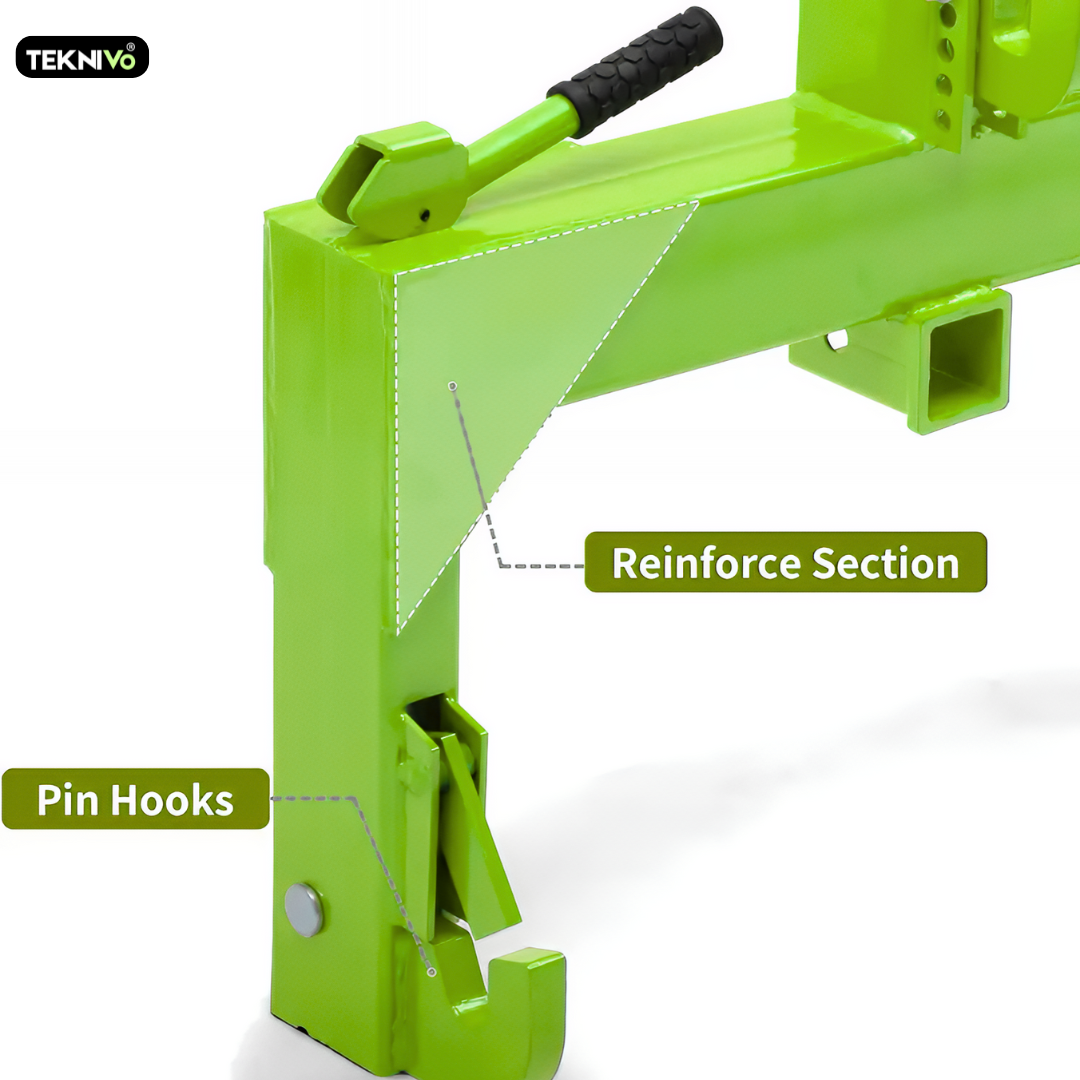 TEKNIVO®

Reinforce Section

Pin Hooks