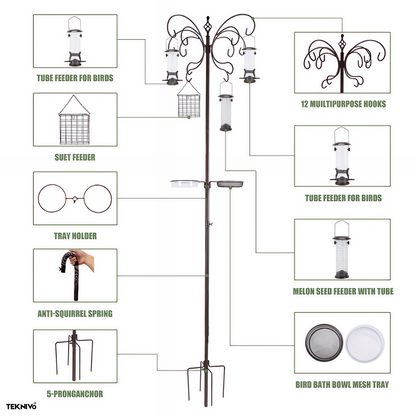 TUBE FEEDER FOR BIRDS

SUET FEEDER

TRAY HOLDER

ANTI-SQUIRREL SPRING

5-PRONGANCHOR

12 MULTIPURPOSE HOOKS

TUBE FEEDER FOR BIRDS

MELON SEED FEEDER WITH TUBE

BIRD BATH BOWL MESH TRAY

TEKNIVO