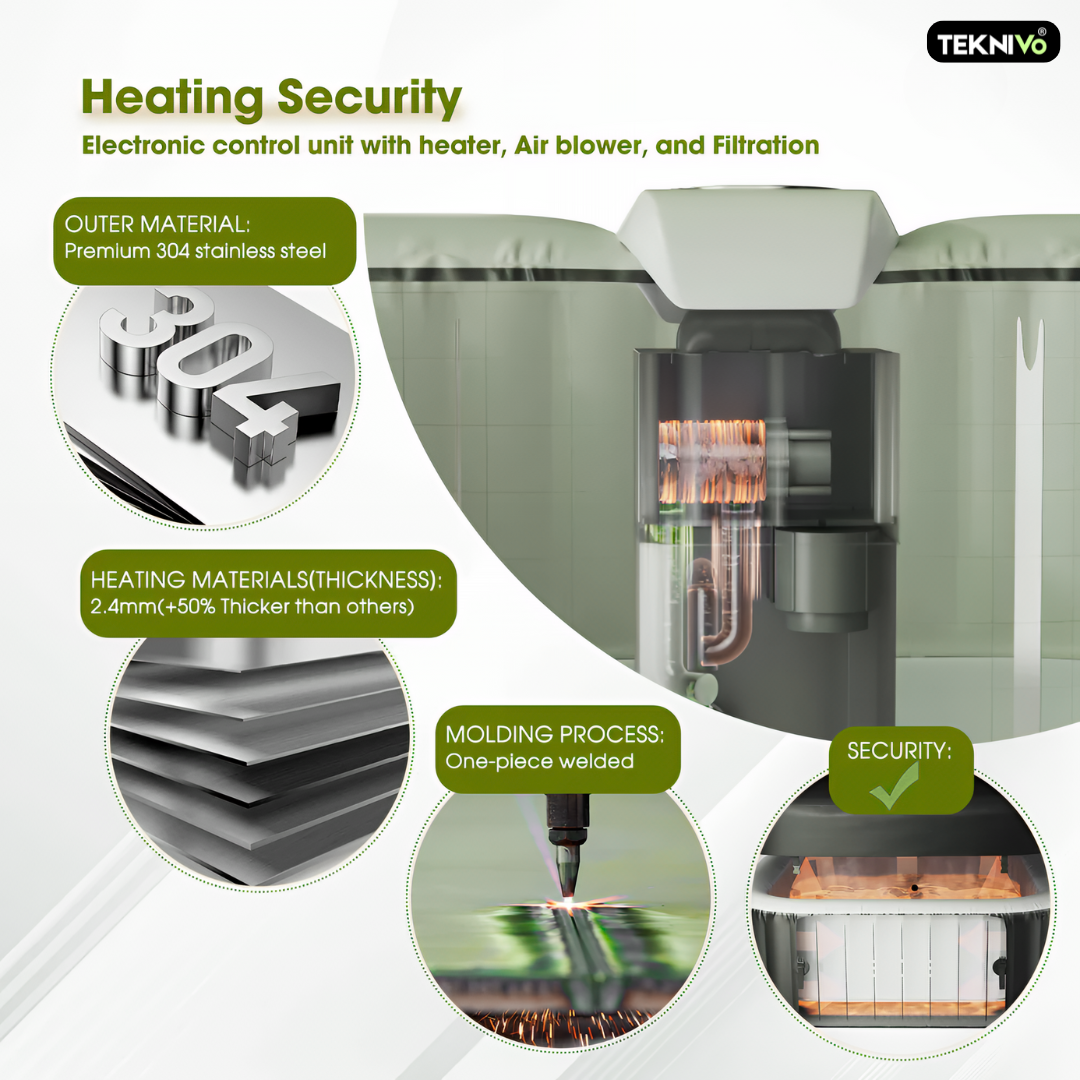 TEKNIVO®

Heating Security

Electronic control unit with heater, Air blower, and Filtration

OUTER MATERIAL:
Premium 304 stainless steel

304

HEATING MATERIALS(THICKNESS):
2.4mm(+50% Thicker than others)

MOLDING PROCESS:
One-piece welded

SECURITY: