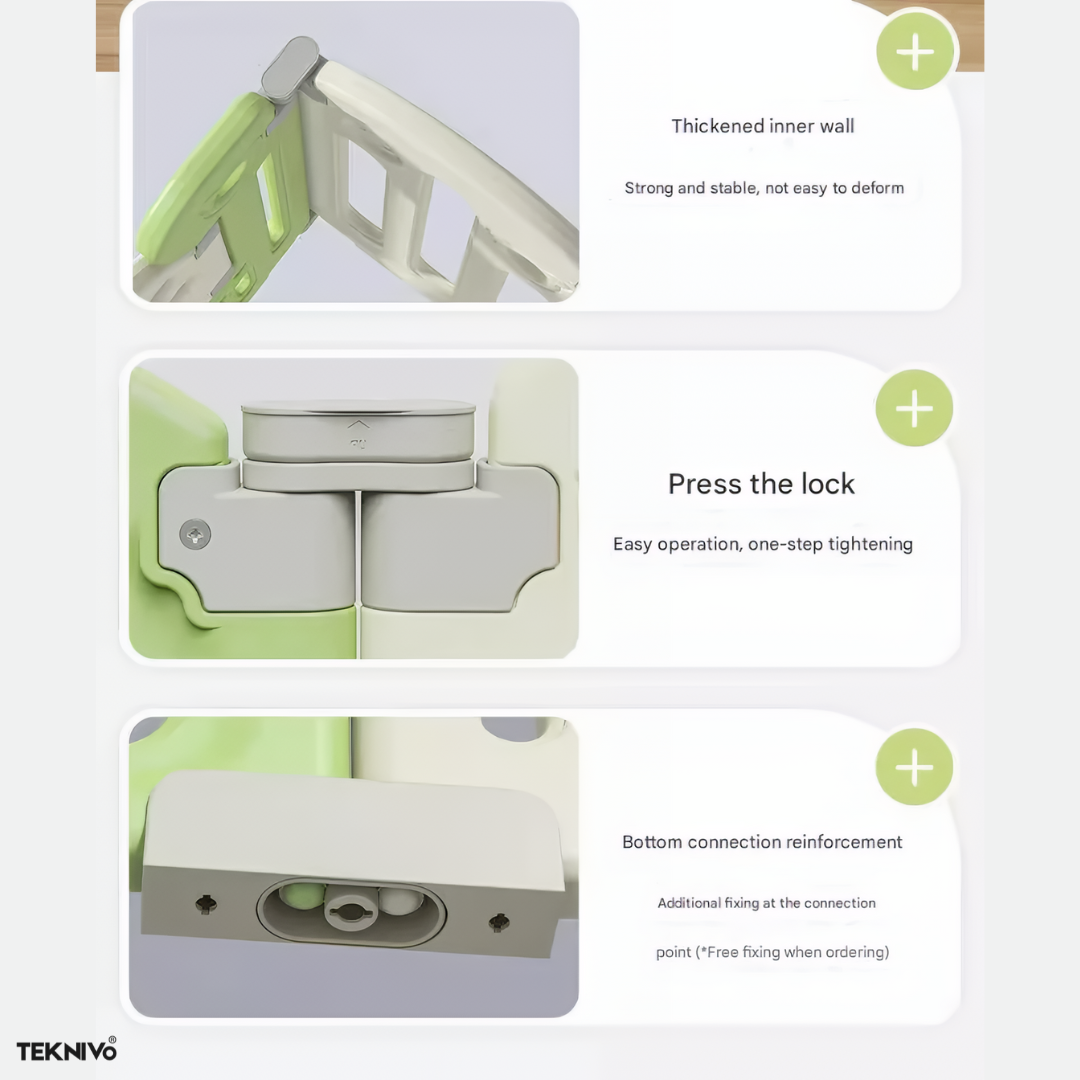 +

Thickened inner wall

Strong and stable, not easy to deform

+

Press the lock

Easy operation, one-step tightening

+

Bottom connection reinforcement

Additional fixing at the connection point (*Free fixing when ordering)

TEKNIVO®