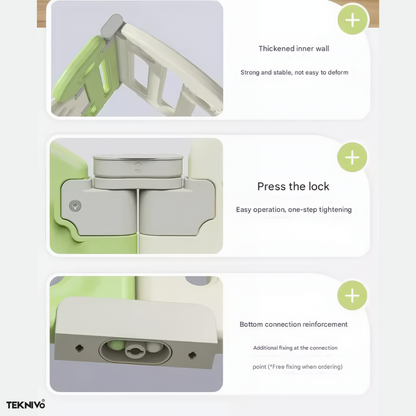 Thickened inner wall

Strong and stable, not easy to deform

Press the lock

Easy operation, one-step tightening

Bottom connection reinforcement

Additional fixing at the connection point (*Free fixing when ordering)

TEKNIVO